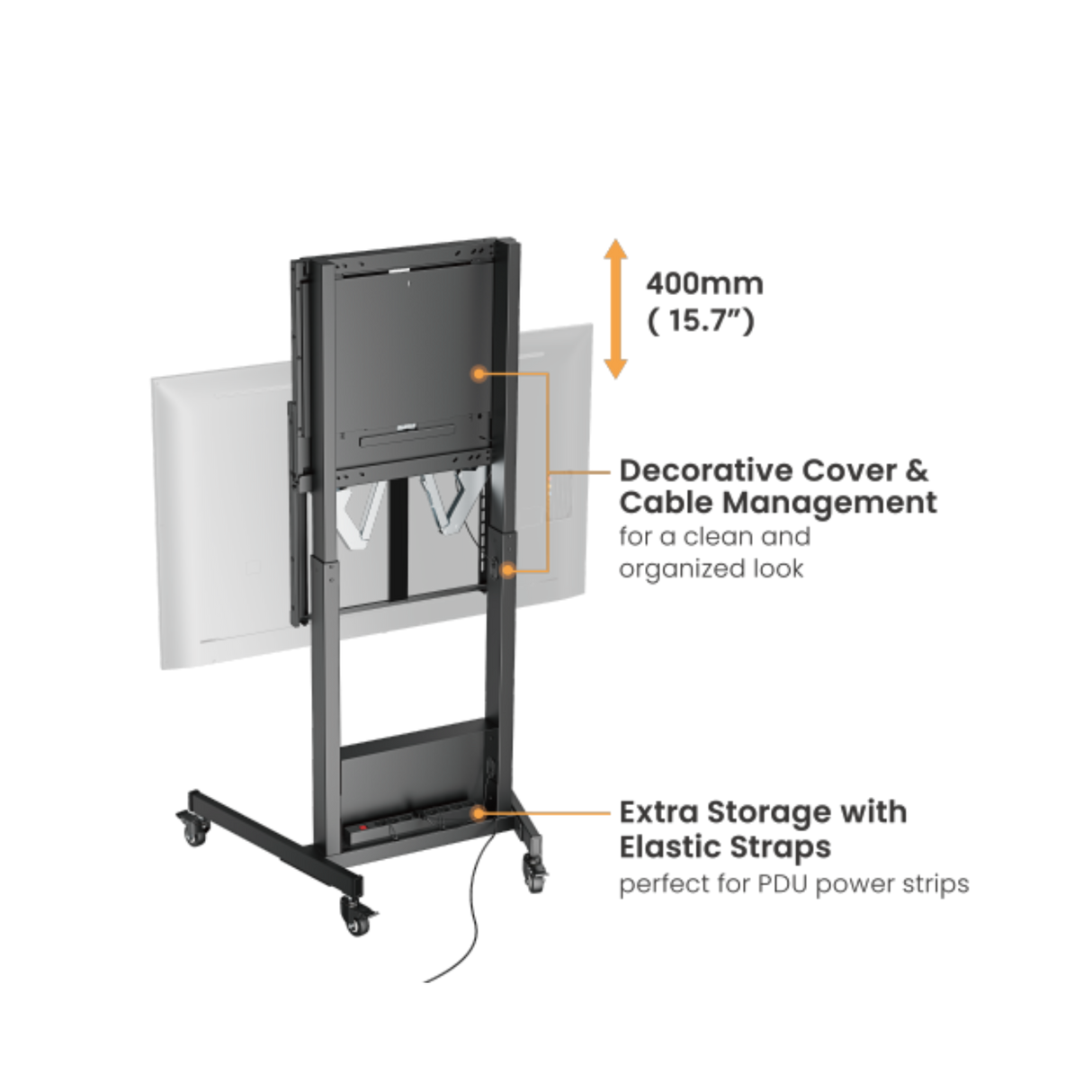 400mm
( 15.7")

Decorative Cover & Cable Management
for a clean and organized look

Extra Storage with Elastic Straps
perfect for PDU power strips